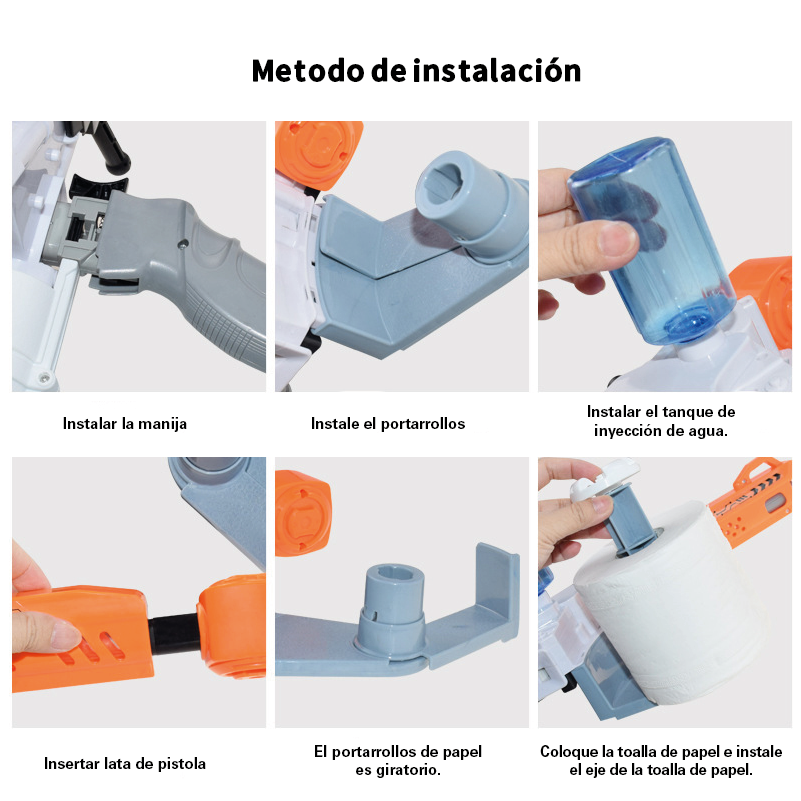 Metodo de instalación

Instalar la manija

Instale el portarrollos

Instalar el tanque de inyección de agua.

Insertar lata de pistola

El portarrollos de papel es giratorio.

Coloque la toalla de papel e instale el eje de la toalla de papel.